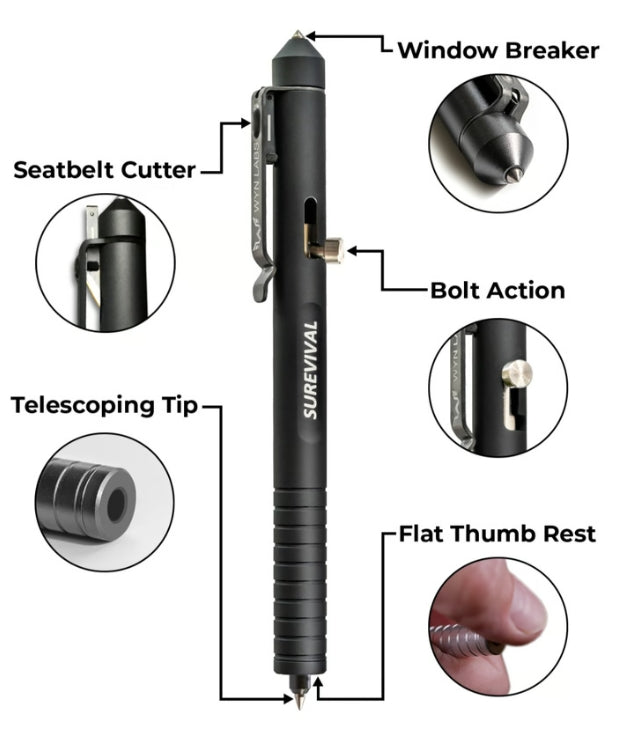 Window Breaker

Seatbelt Cutter

WYN LABS

Bolt Action

SUREVIVAL

WYN LABS

Telescoping Tip

Flat Thumb Rest