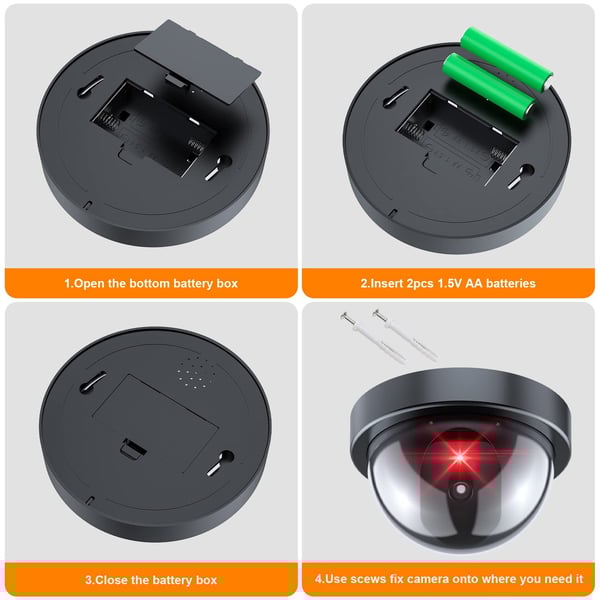 1.Open the bottom battery box

2.Insert 2pcs 1.5V AA batteries

3.Close the battery box

4.Use scews fix camera onto where you need it