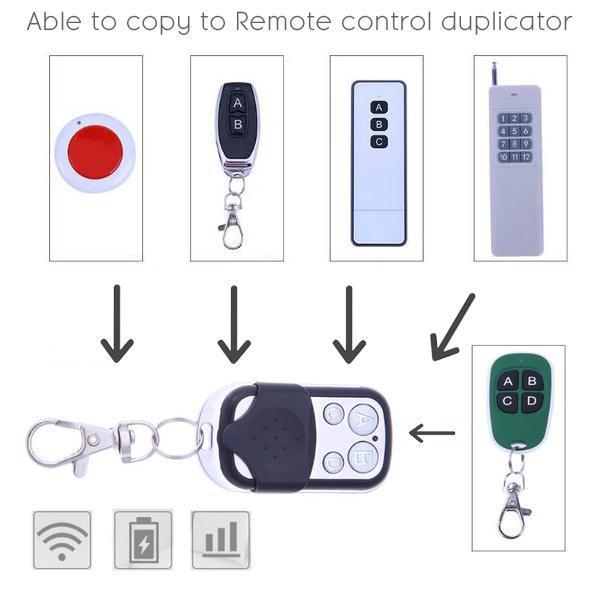 Able to copy to Remote control duplicator

A
B

A
B
C

1 2 3
4 5 6
7 8 9
10 11 12

A B
C D

C A
D B