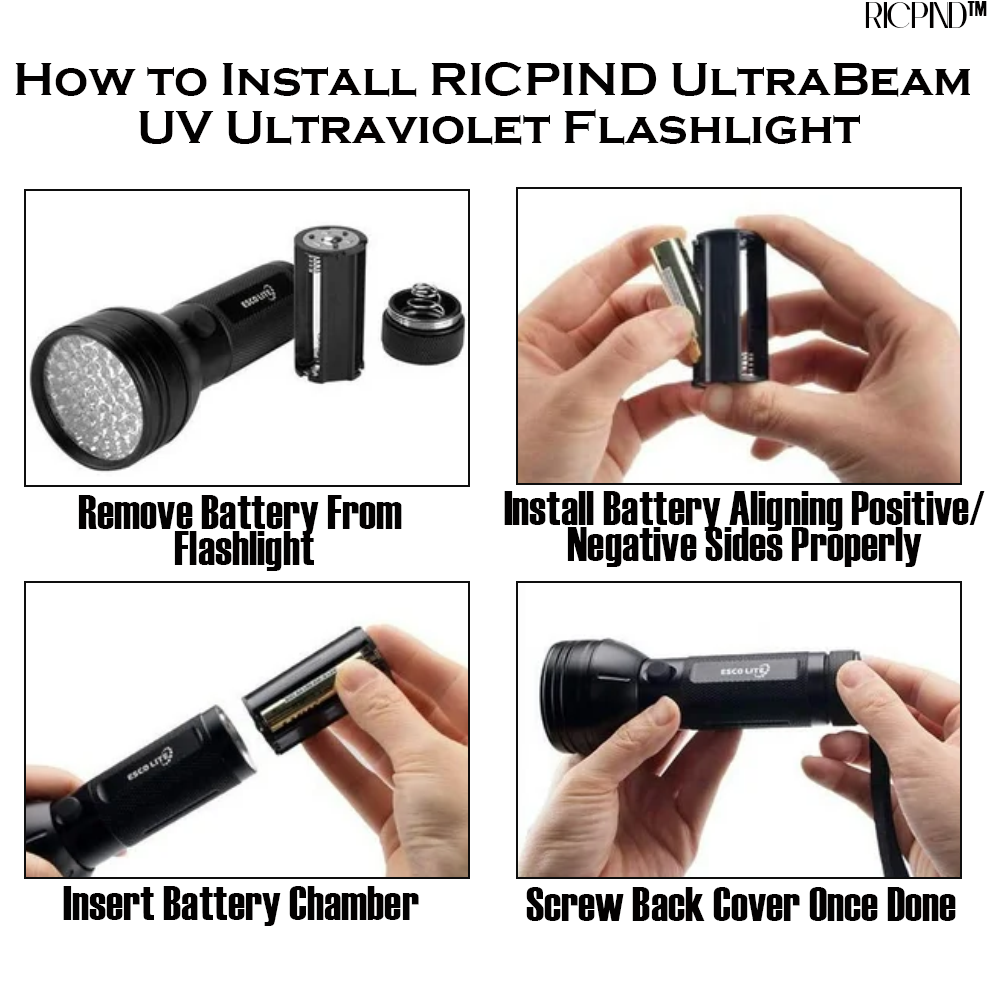 RICPIND™

How to Install RICPIND UltraBeam UV Ultraviolet Flashlight

ESCO LITE

Remove Battery From Flashlight

Install Battery Aligning Positive/ Negative Sides Properly

ESCO LITE

Insert Battery Chamber

ESCO LITE

Screw Back Cover Once Done